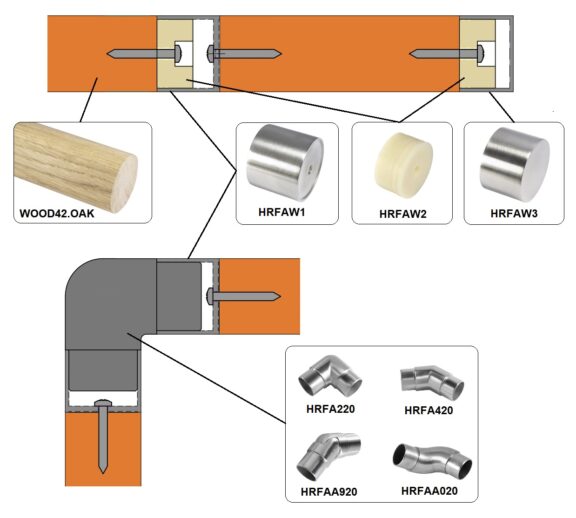 WOOD42.OAK

HRFAW1

HRFAW2

HRFAW3

HRFA220

HRFA420

HRFAA920

HRFAA020